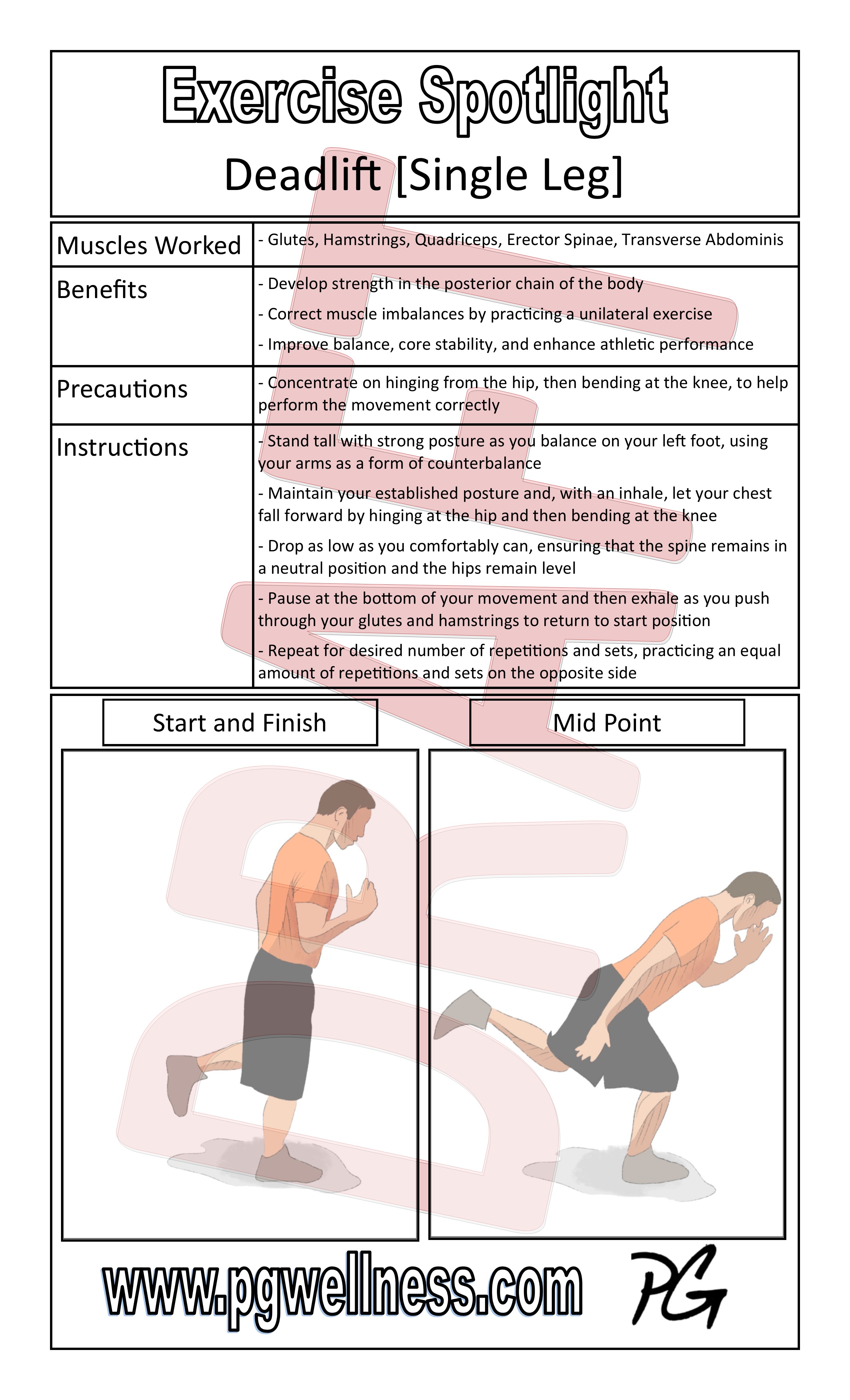 Exercise Spotlight

Deadlift [Single Leg]

| Muscles Worked | - Glutes, Hamstrings, Quadriceps, Erector Spinae, Transverse Abdominis |
|---|---|
| Benefits | - Develop strength in the posterior chain of the body<br>- Correct muscle imbalances by practicing a unilateral exercise<br>- Improve balance, core stability, and enhance athletic performance |
| Precautions | - Concentrate on hinging from the hip, then bending at the knee, to help perform the movement correctly |
| Instructions | - Stand tall with strong posture as you balance on your left foot, using your arms as a form of counterbalance<br>- Maintain your established posture and, with an inhale, let your chest fall forward by hinging at the hip and then bending at the knee<br>- Drop as low as you comfortably can, ensuring that the spine remains in a neutral position and the hips remain level<br>- Pause at the bottom of your movement and then exhale as you push through your glutes and hamstrings to return to start position<br>- Repeat for desired number of repetitions and sets, practicing an equal amount of repetitions and sets on the opposite side |

Start and Finish

Mid Point

www.pgwellness.com

PG